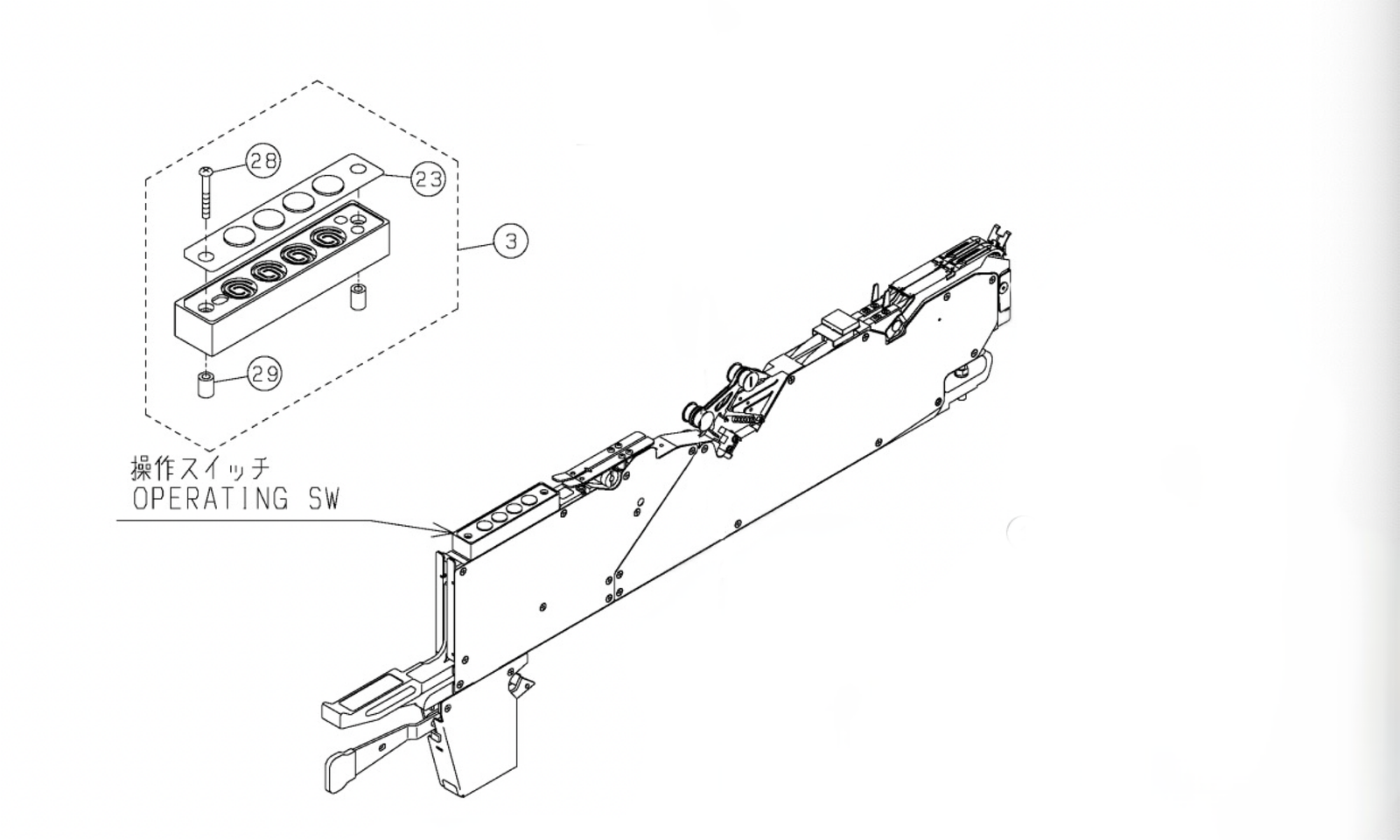 28
23
3
29
操作スイッチ
OPERATING SW